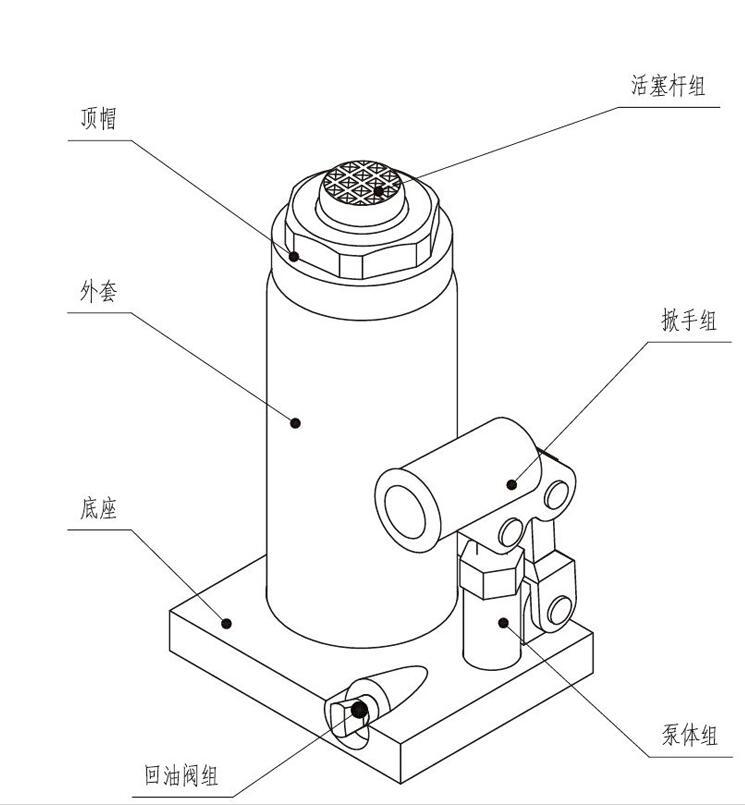 活塞杆组

顶帽

外套

掀手组

底座

泵体组

回油阀组